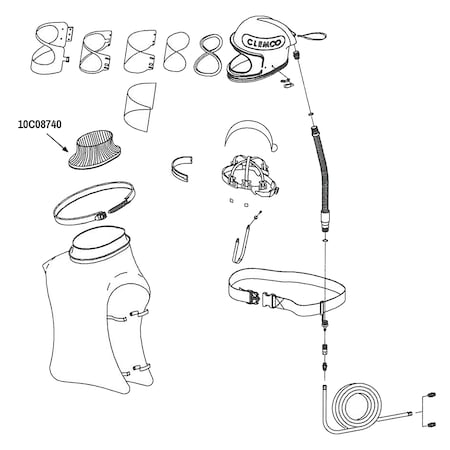 CLEMCO

10C08740